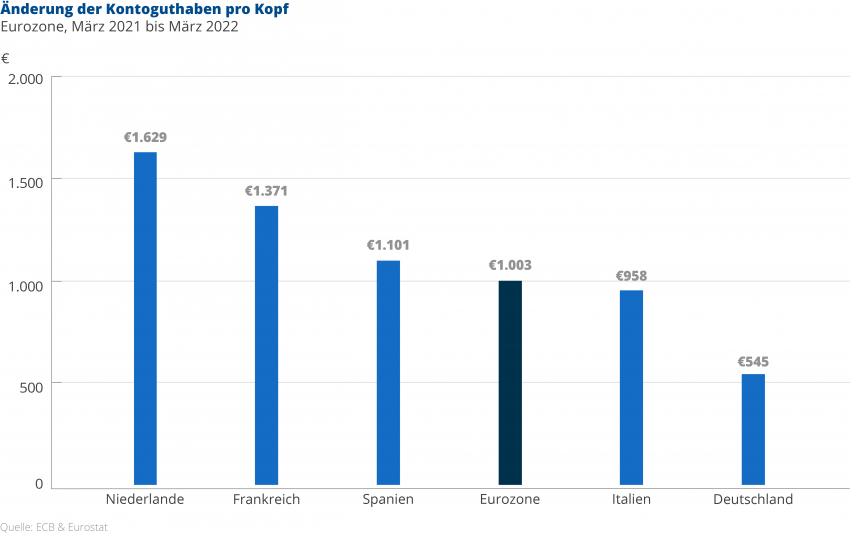 Änderung der Kontoguthaben pro Kopf
Eurozone, März 2021 bis März 2022

€
2.000
1.500
1.000
500
0

€1.629
€1.371
€1.101
€1.003
€958
€545

Niederlande
Frankreich
Spanien
Eurozone
Italien
Deutschland

Quelle: ECB & Eurostat